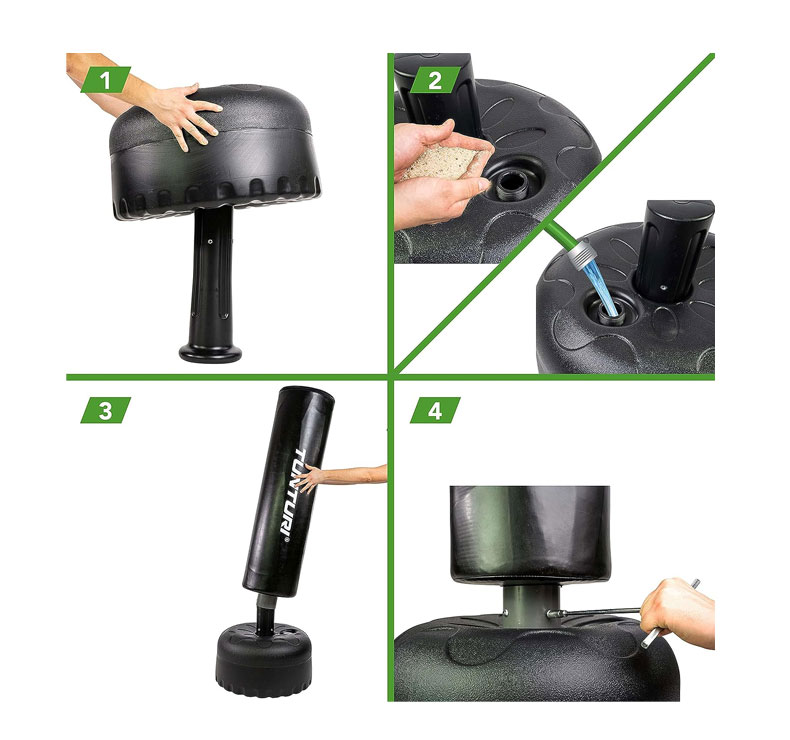 1

2

3

TUNTURI®

4